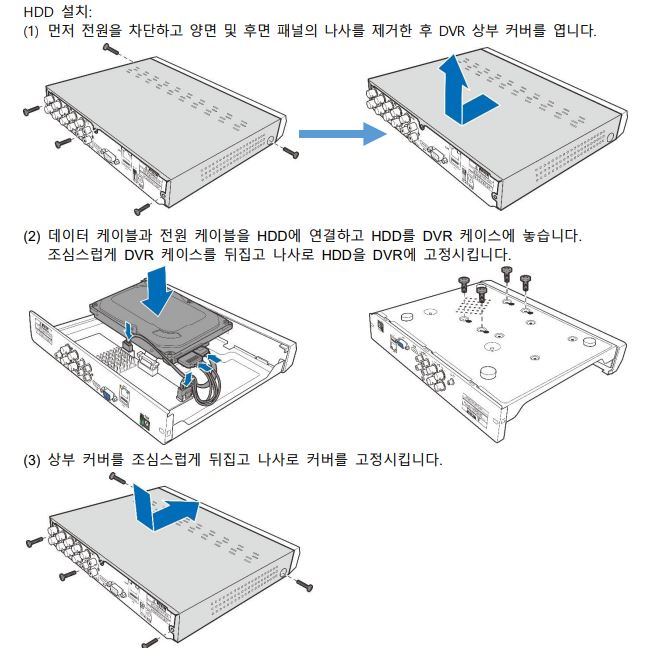 HDD 설치:

(1) 먼저 전원을 차단하고 양면 및 후면 패널의 나사를 제거한 후 DVR 상부 커버를 엽니다.

(2) 데이터 케이블과 전원 케이블을 HDD에 연결하고 HDD를 DVR 케이스에 놓습니다. 조심스럽게 DVR 케이스를 뒤집고 나사로 HDD을 DVR에 고정시킵니다.

(3) 상부 커버를 조심스럽게 뒤집고 나사로 커버를 고정시킵니다.